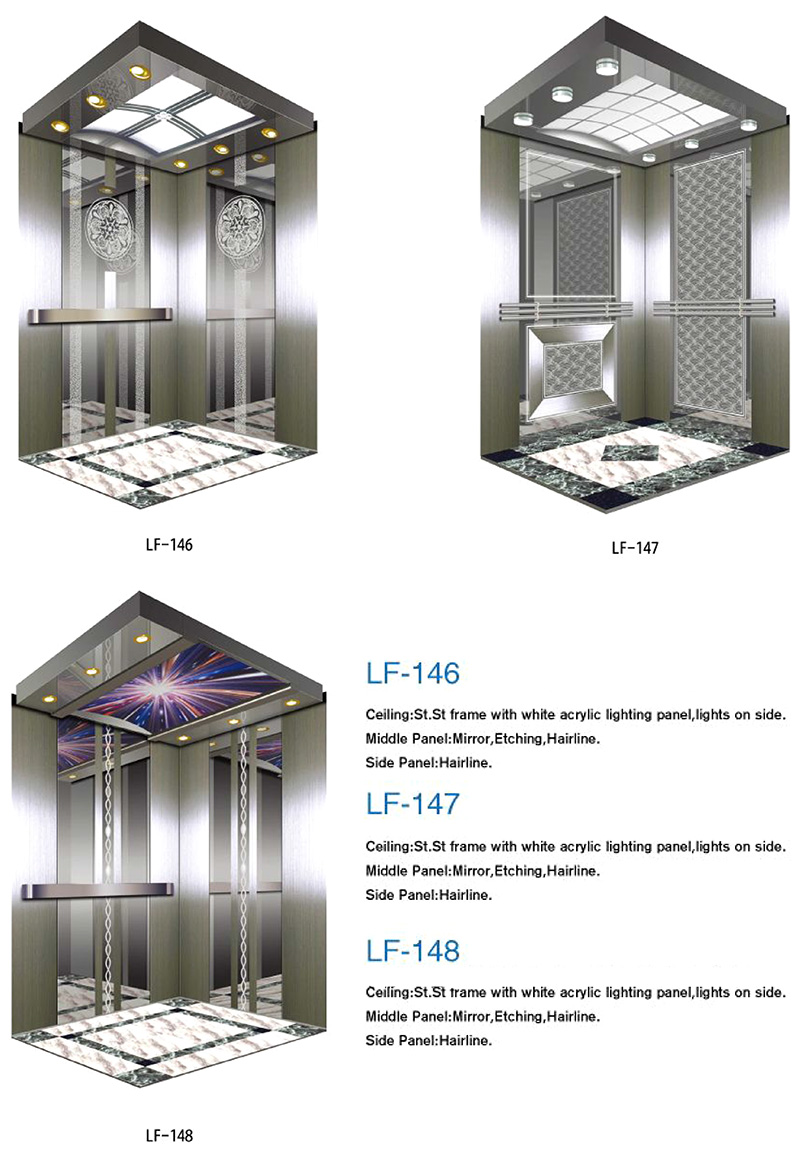 LF-146

LF-147

LF-146

Ceiling:St.St frame with white acrylic lighting panel,lights on side.
Middle Panel:Mirror,Etching,Hairline.
Side Panel:Hairline.

LF-147

Ceiling:St.St frame with white acrylic lighting panel,lights on side.
Middle Panel:Mirror,Etching,Hairline.
Side Panel:Hairline.

LF-148

Ceiling:St.St frame with white acrylic lighting panel,lights on side.
Middle Panel:Mirror,Etching,Hairline.
Side Panel:Hairline.

LF-148