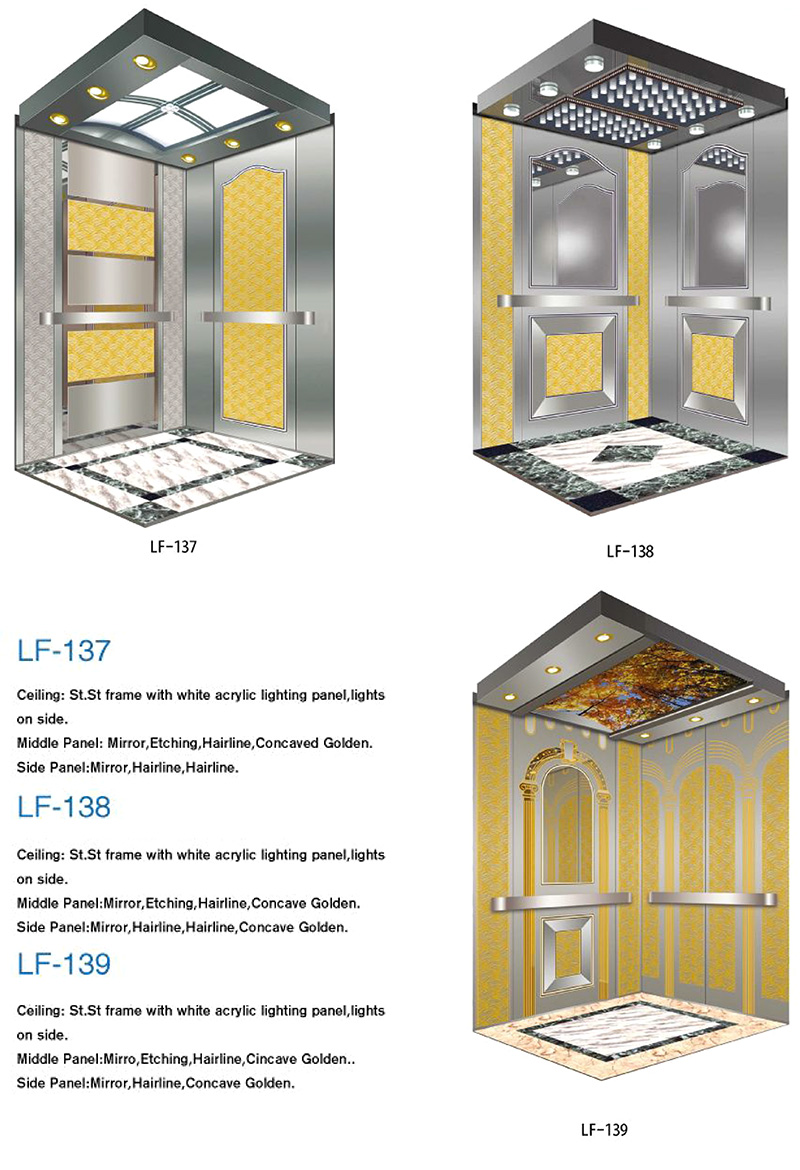 LF-137

LF-138

LF-137

Ceiling: St.St frame with white acrylic lighting panel,lights on side.
Middle Panel: Mirror,Etching,Hairline,Concaved Golden.
Side Panel:Mirror,Hairline,Hairline.

LF-138

Ceiling: St.St frame with white acrylic lighting panel,lights on side.
Middle Panel:Mirror,Etching,Hairline,Concave Golden.
Side Panel:Mirror,Hairline,Hairline,Concave Golden.

LF-139

Ceiling: St.St frame with white acrylic lighting panel,lights on side.
Middle Panel:Mirro,Etching,Hairline,Cincave Golden..
Side Panel:Mirror,Hairline,Concave Golden.

LF-139