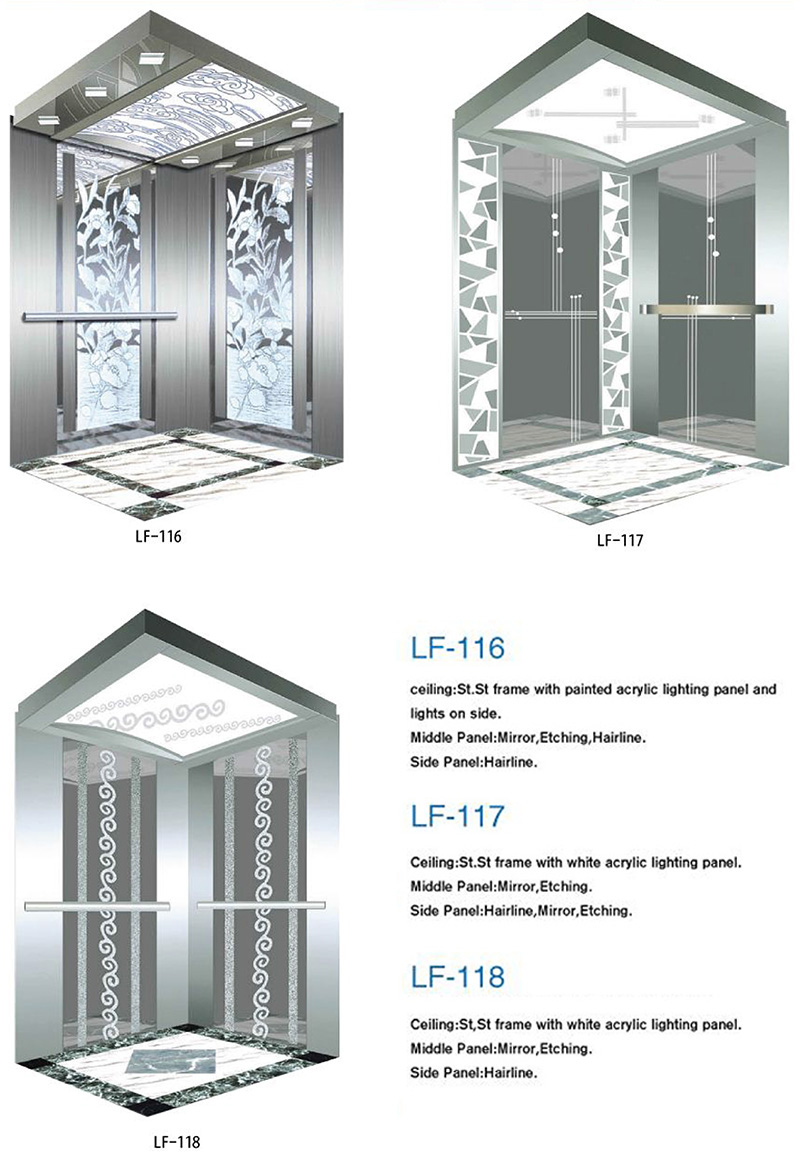 LF-116

LF-117

LF-118

LF-116

ceiling:St.St frame with painted acrylic lighting panel and lights on side.
Middle Panel:Mirror,Etching,Hairline.
Side Panel:Hairline.

LF-117

Ceiling:St.St frame with white acrylic lighting panel.
Middle Panel:Mirror,Etching.
Side Panel:Hairline,Mirror,Etching.

LF-118

Ceiling:St,St frame with white acrylic lighting panel.
Middle Panel:Mirror,Etching.
Side Panel:Hairline.