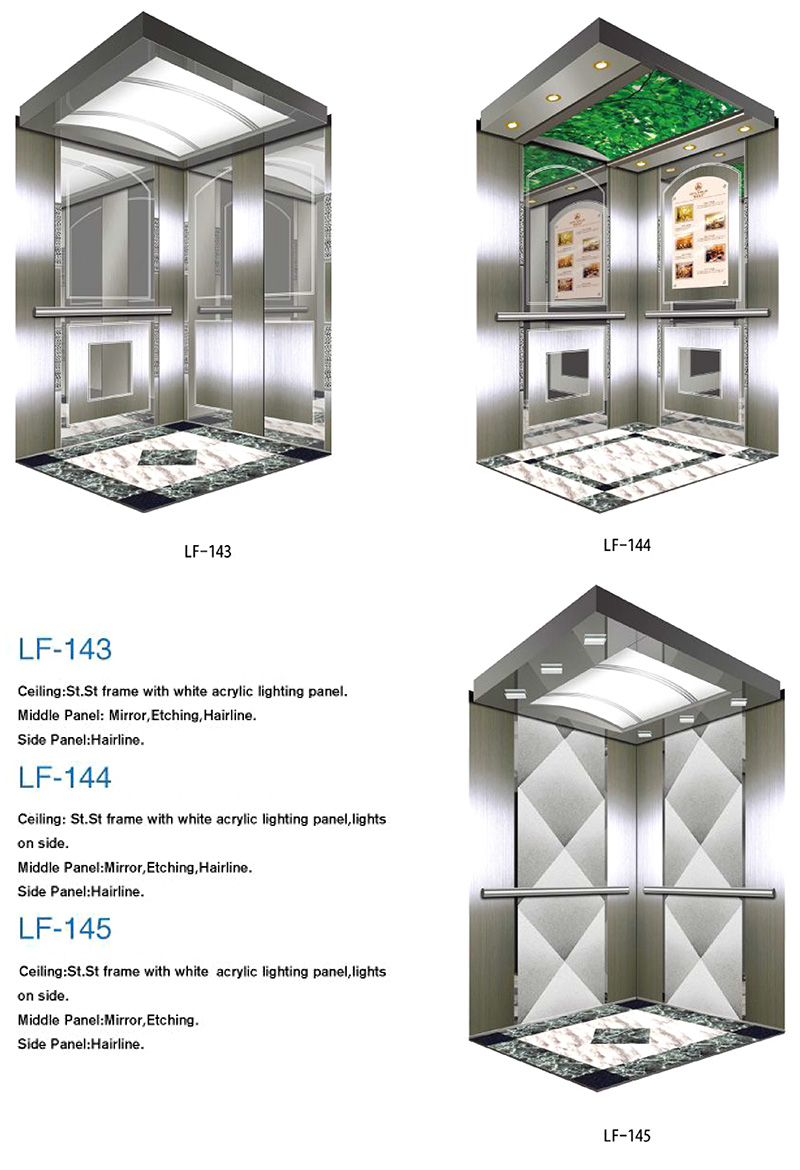 LF-143

LF-144

LF-143

Ceiling:St.St frame with white acrylic lighting panel.
Middle Panel: Mirror,Etching,Hairline.
Side Panel:Hairline.

LF-144

Ceiling: St.St frame with white acrylic lighting panel,lights on side.
Middle Panel:Mirror,Etching,Hairline.
Side Panel:Hairline.

LF-145

Ceiling:St.St frame with white acrylic lighting panel,lights on side.
Middle Panel:Mirror,Etching.
Side Panel:Hairline.

LF-145