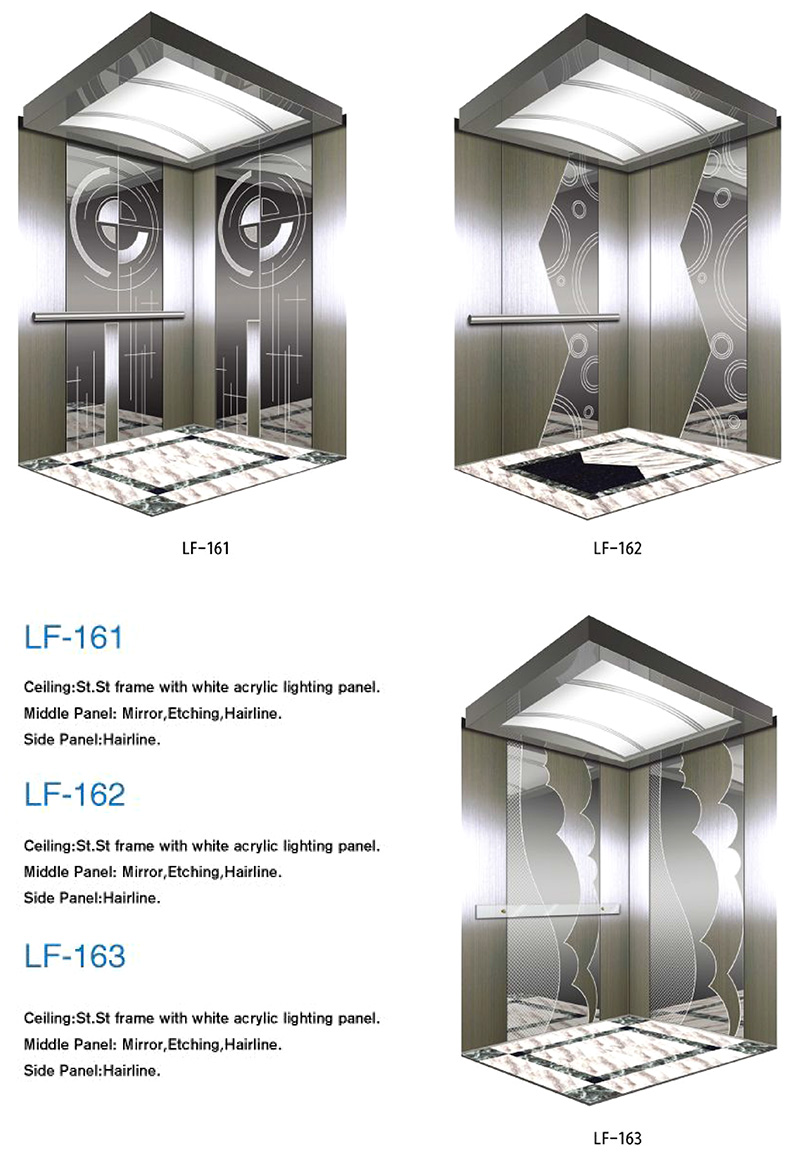 LF-161

LF-162

LF-161

Ceiling:St.St frame with white acrylic lighting panel.
Middle Panel: Mirror,Etching,Hairline.
Side Panel:Hairline.

LF-162

Ceiling:St.St frame with white acrylic lighting panel.
Middle Panel: Mirror,Etching,Hairline.
Side Panel:Hairline.

LF-163

Ceiling:St.St frame with white acrylic lighting panel.
Middle Panel: Mirror,Etching,Hairline.
Side Panel:Hairline.

LF-163