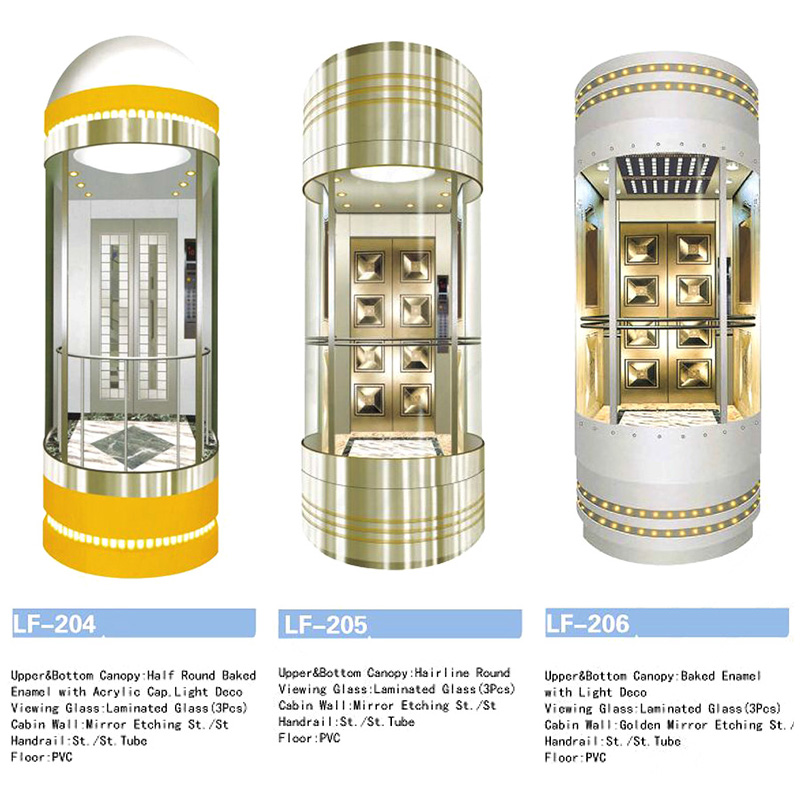 LF-204

Upper&Bottom Canopy:Half Round Baked Enamel with Acrylic Cap,Light Deco
Viewing Glass:Laminated Glass(3Pcs)
Cabin Wall:Mirror Etching St./St
Handrail:St./St.Tube
Floor:PVC

LF-205

Upper&Bottom Canopy:Hairline Round
Viewing Glass:Laminated Glass(3Pcs)
Cabin Wall:Mirror Etching St./St
Handrail:St./St.Tube
Floor:PVC

LF-206

Upper&Bottom Canopy:Baked Enamel with Light Deco
Viewing Glass:Laminated Glass(3Pcs)
Cabin Wall:Golden Mirror Etching St./
Handrail:St./St.Tube
Floor:PVC